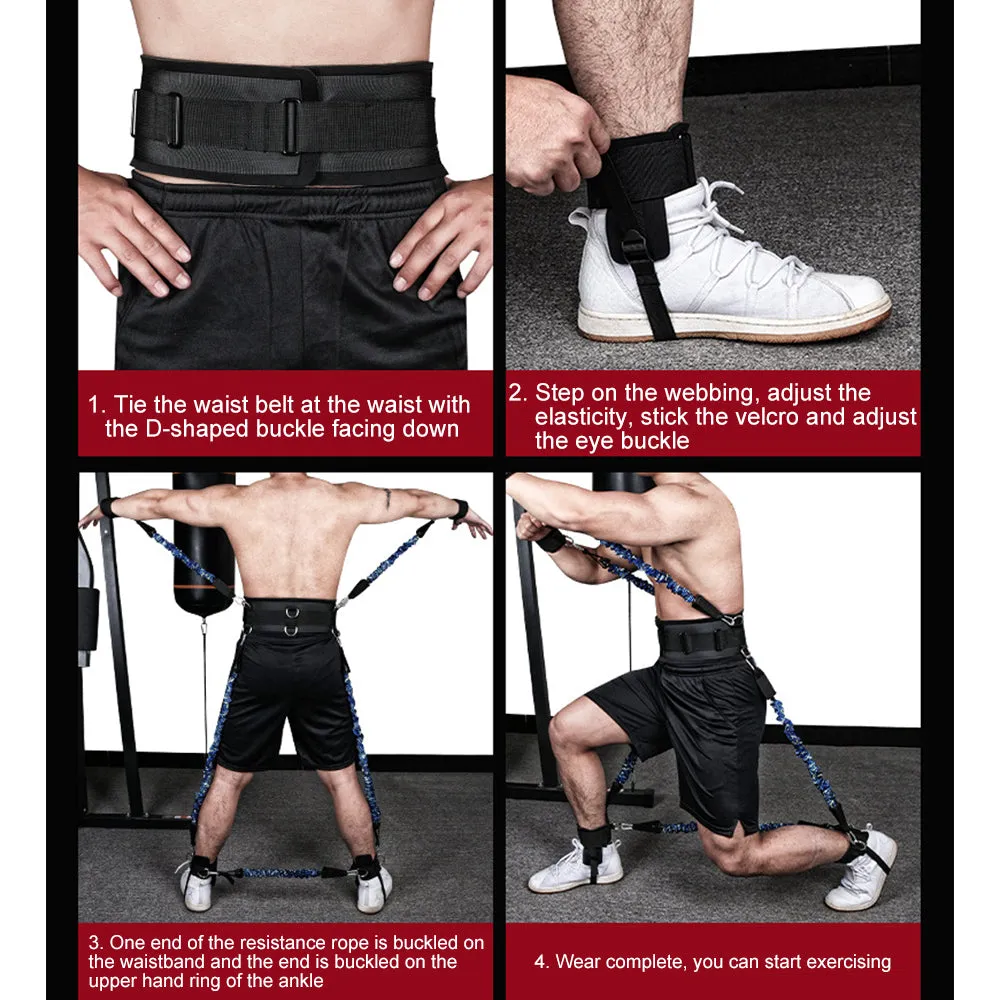 1. Tie the waist belt at the waist with the D-shaped buckle facing down

2. Step on the webbing, adjust the elasticity, stick the velcro and adjust the eye buckle

3. One end of the resistance rope is buckled on the waistband and the end is buckled on the upper hand ring of the ankle

4. Wear complete, you can start exercising